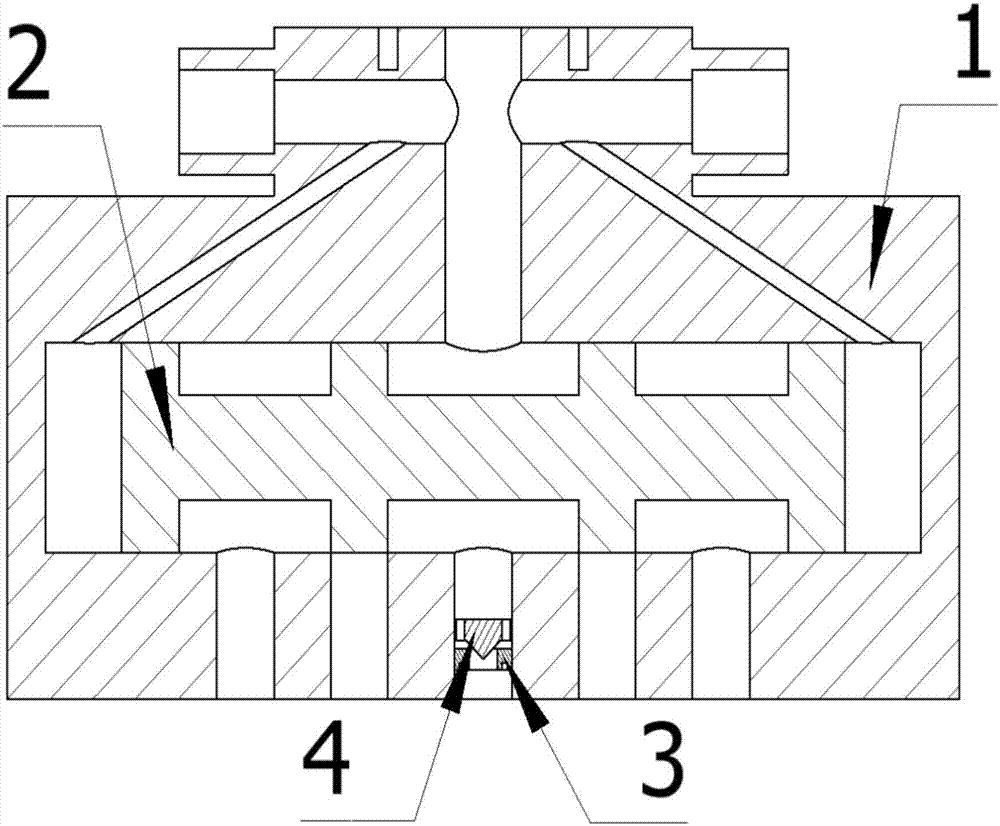 2
1
4
3